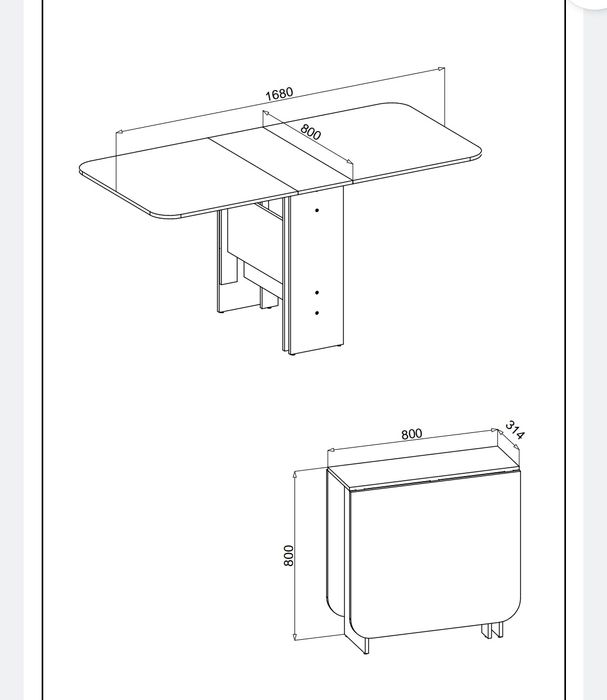 1680
800
800
314
800