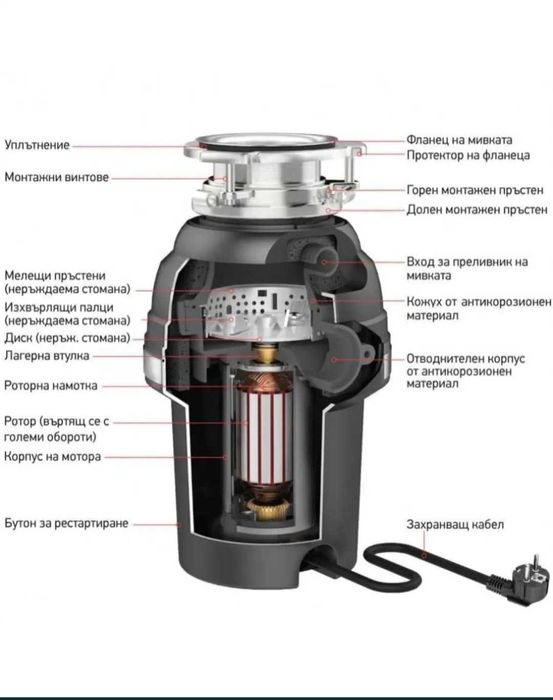 Уплътнение

Монтажни винтове

Мелещи пръстени (неръждаема стомана)

Изхвърлящи палци (неръждаема стомана)

Диск (неръж. стомана)

Лагерна втулка

Роторна намотка

Ротор (въртящ се с големи обороти)

Корпус на мотора

Бутон за рестартиране

Фланец на мивката

Протектор на фланеца

Горен монтажен пръстен

Долен монтажен пръстен

Вход за преливник на мивката

Кожух от антикорозионен материал

Отводнителен корпус от антикорозионен материал

Захранващ кабел