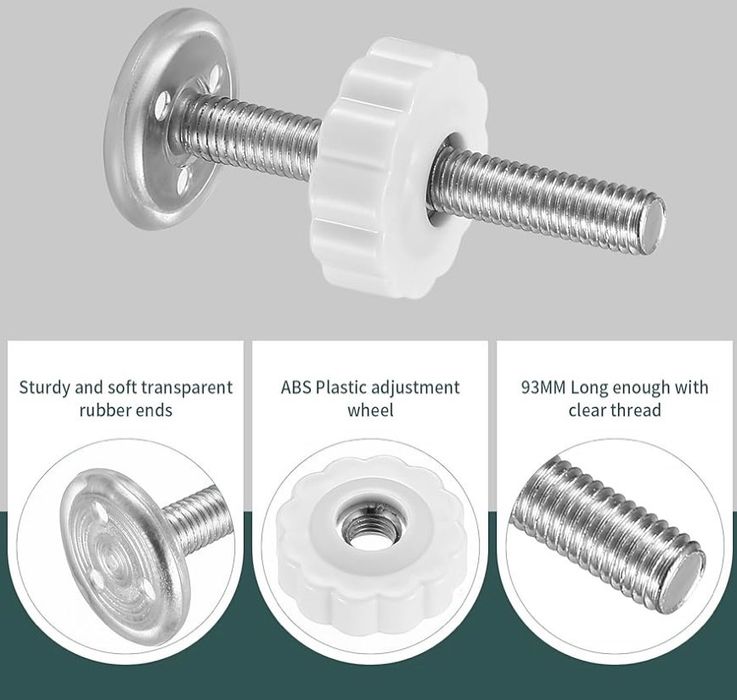 Sturdy and soft transparent rubber ends

ABS Plastic adjustment wheel

93MM Long enough with clear thread