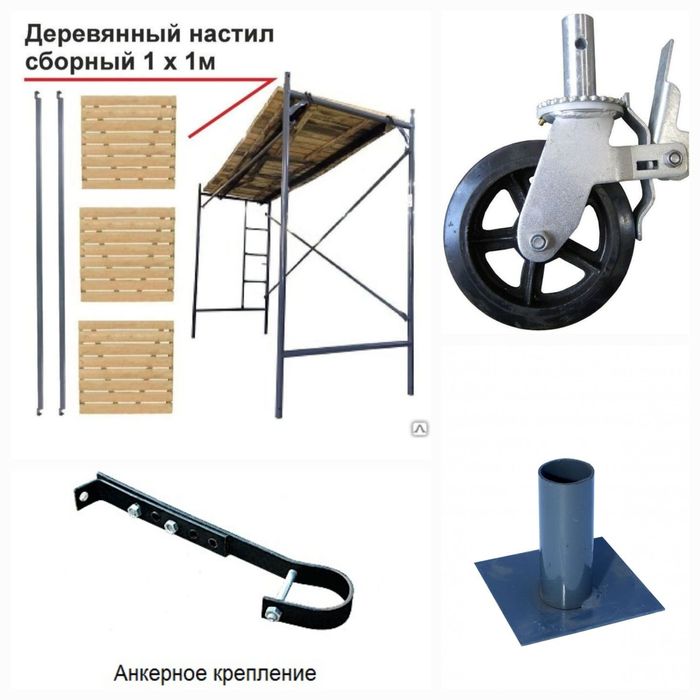 Деревянный настил сборный 1 х 1м

Анкерное крепление