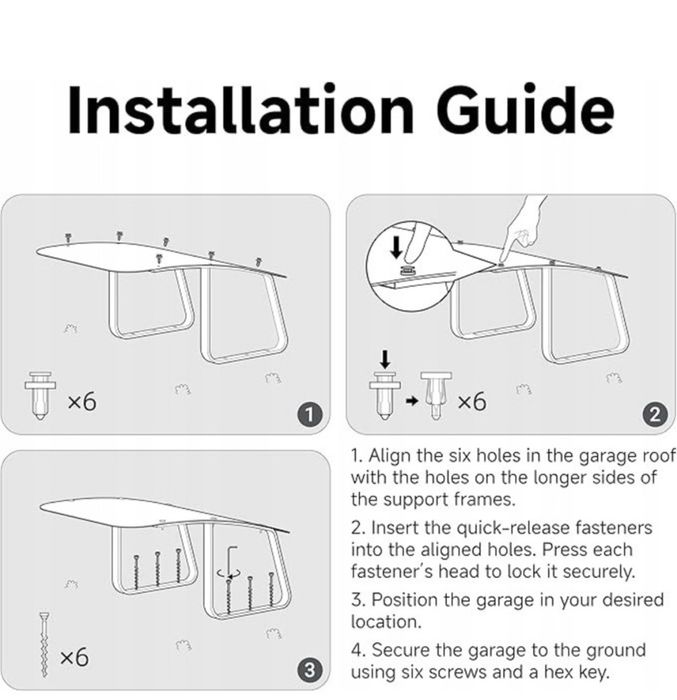 Installation Guide

×6

1

×6

2

×6

3

1. Align the six holes in the garage roof with the holes on the longer sides of the support frames.

2. Insert the quick-release fasteners into the aligned holes. Press each fastener's head to lock it securely.

3. Position the garage in your desired location.

4. Secure the garage to the ground using six screws and a hex key.