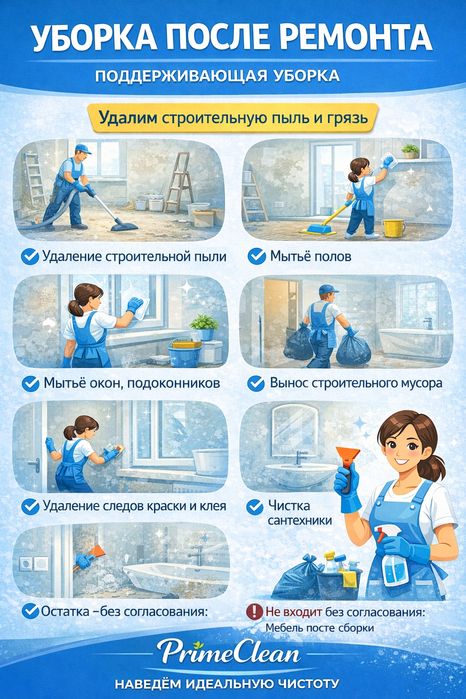 УБОРКА ПОСЛЕ РЕМОНТА

ПОДДЕРЖИВАЮЩАЯ УБОРКА

Удалим строительную пыль и грязь

Удаление строительной пыли

Мытьё полов

Мытьё окон, подоконников

Вынос строительного мусора

Удаление следов краски и клея

Чистка сантехники

Остатка –без согласования:

Не входит без согласования:
Мебель посте сборки

PrimeClean

НАВЕДЁМ ИДЕАЛЬНУЮ ЧИСТОТУ