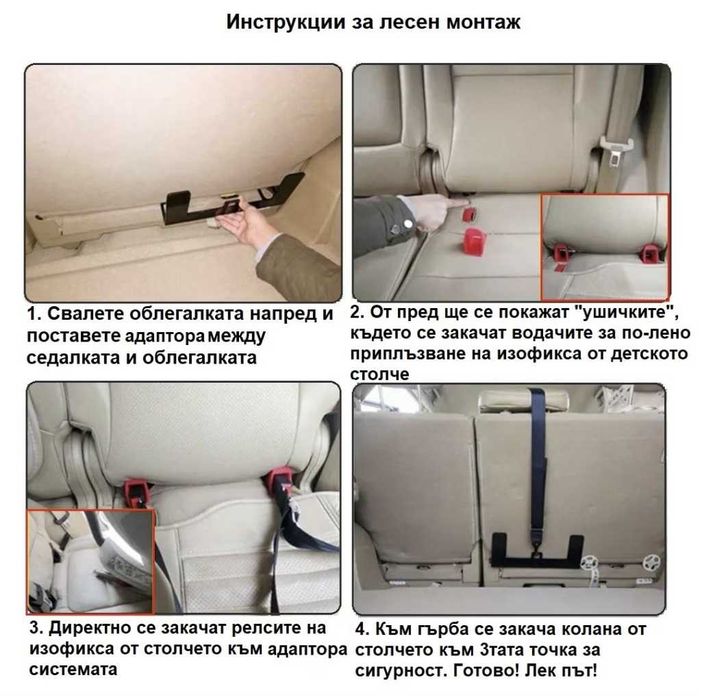 Инструкции за лесен монтаж

1. Свалете облегалката напред и поставете адаптора между седалката и облегалката

2. От пред ще се покажат "ушичките", където се закачат водачите за по-лено приплъзване на изофикса от детското столче

3. Директно се закачат релсите на изофикса от столчето към адаптора системата

4. Към гърба се закача колана от столчето към 3тата точка за сигурност. Готово! Лек път!