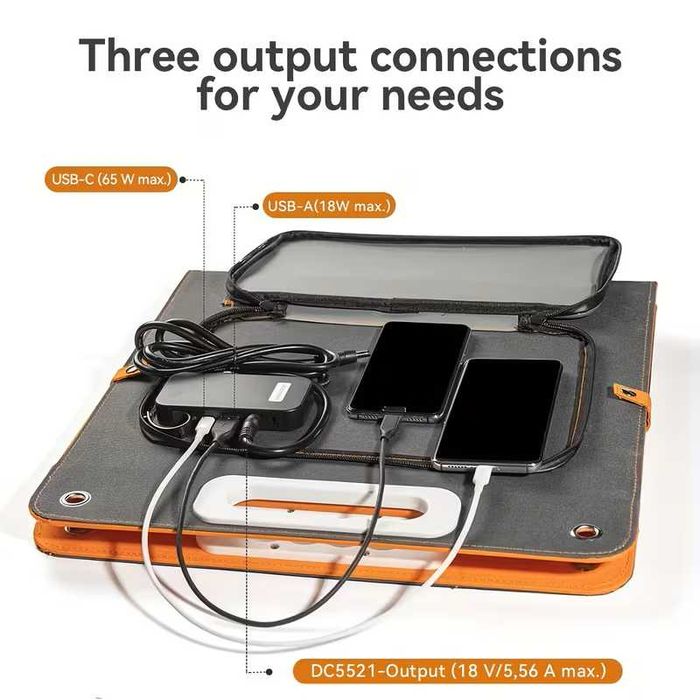 Three output connections for your needs

USB-C (65 W max.)

USB-A(18W max.)

DC5521-Output (18 V/5,56 A max.)