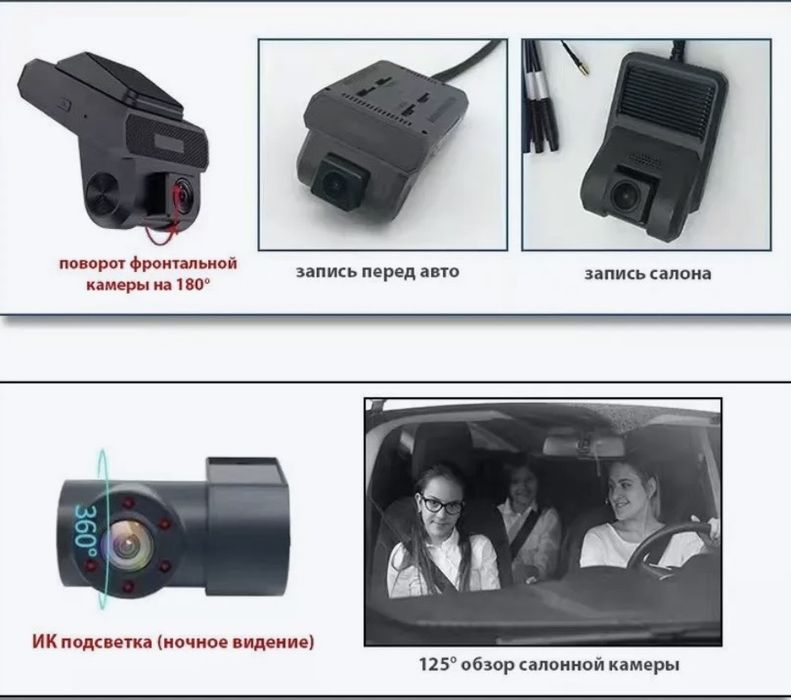 поворот фронтальной камеры на 180°

запись перед авто

запись салона

360°

ИК подсветка (ночное видение)

125° обзор салонной камеры