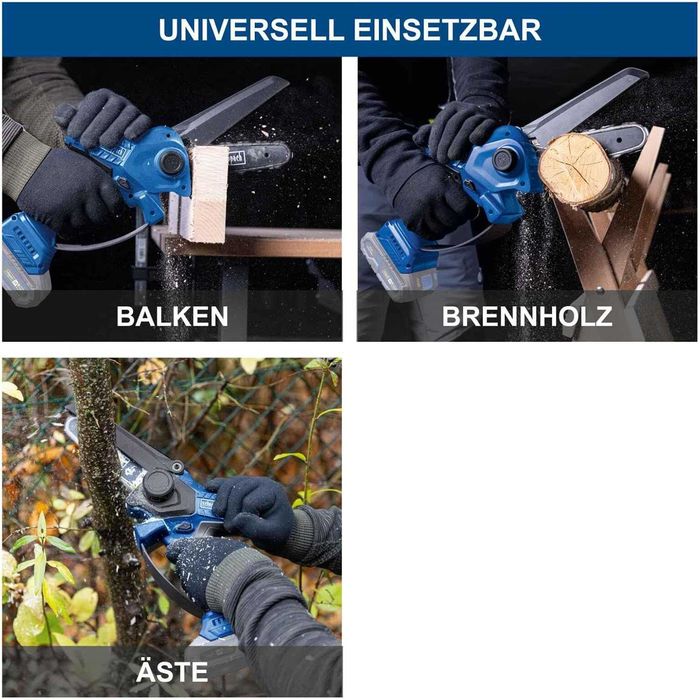 UNIVERSELL EINSETZBAR

BALKEN

BRENNHOLZ

ÄSTE