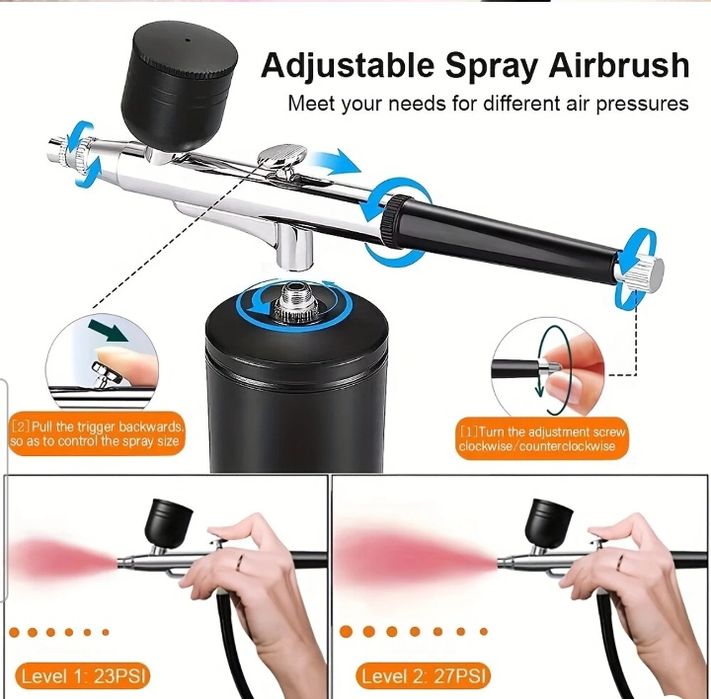 Adjustable Spray Airbrush
Meet your needs for different air pressures

[2]Pull the trigger backwards, so as to control the spray size

[1]Turn the adjustment screw clockwise/counterclockwise

Level 1: 23PSI

Level 2: 27PSI