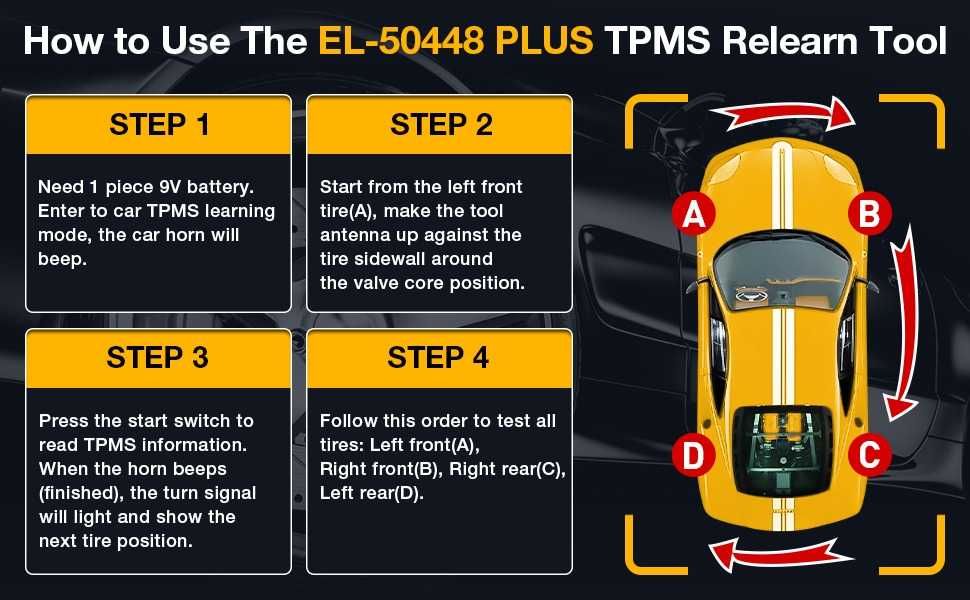 How to Use The EL-50448 PLUS TPMS Relearn Tool

STEP 1

Need 1 piece 9V battery. Enter to car TPMS learning mode, the car horn will beep.

STEP 2

Start from the left front tire(A), make the tool antenna up against the tire sidewall around the valve core position.

STEP 3

Press the start switch to read TPMS information. When the horn beeps (finished), the turn signal will light and show the next tire position.

STEP 4

Follow this order to test all tires: Left front(A), Right front(B), Right rear(C), Left rear(D).

A

B

D

C