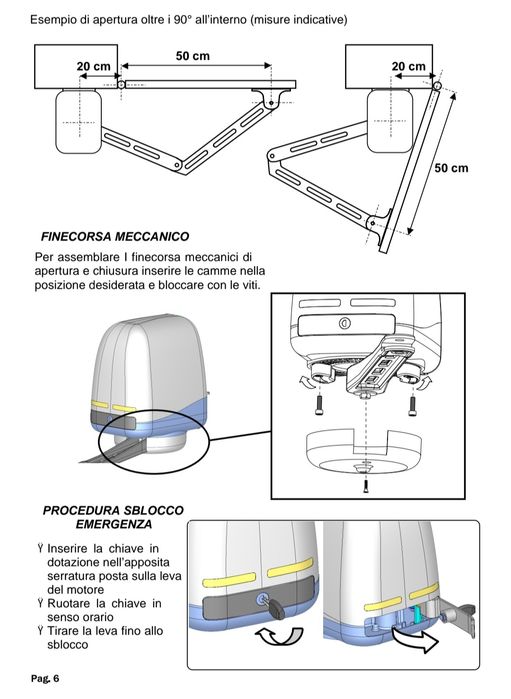 Esempio di apertura oltre i 90° all'interno (misure indicative)

20 cm

50 cm

20 cm

50 cm

FINECORSA MECCANICO

Per assemblare I finecorsa meccanici di apertura e chiusura inserire le camme nella posizione desiderata e bloccare con le viti.

PROCEDURA SBLOCCO EMERGENZA

Ÿ Inserire la chiave in dotazione nell'apposita serratura posta sulla leva del motore
Ÿ Ruotare la chiave in senso orario
Ÿ Tirare la leva fino allo sblocco

Pag. 6