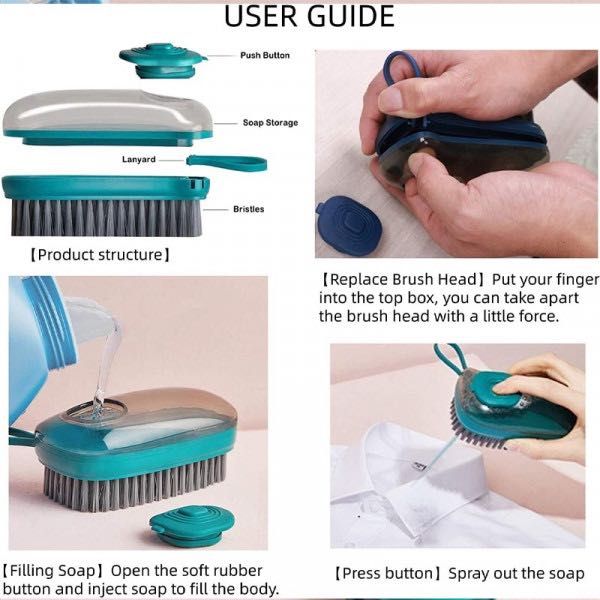 USER GUIDE

Push Button

Soap Storage

Lanyard

Bristles

【Product structure】

【Replace Brush Head】Put your finger into the top box, you can take apart the brush head with a little force.

【Filling Soap】Open the soft rubber button and inject soap to fill the body.

【Press button】Spray out the soap