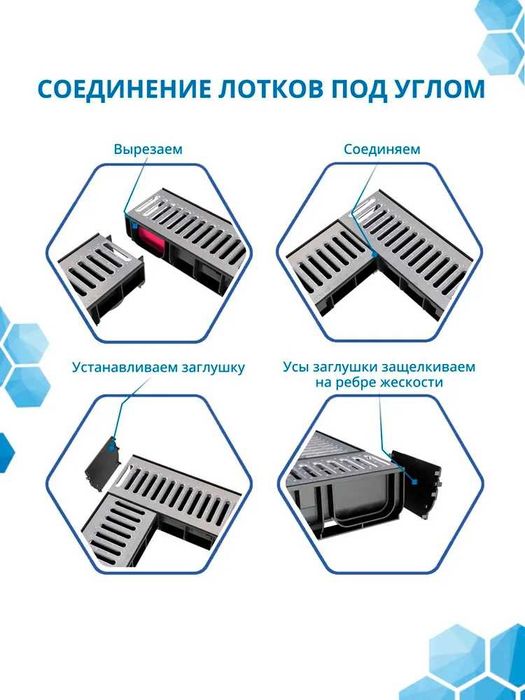 СОЕДИНЕНИЕ ЛОТКОВ ПОД УГЛОМ

Вырезаем

Соединяем

Устанавливаем заглушку

Усы заглушки защелкиваем на ребре жескости