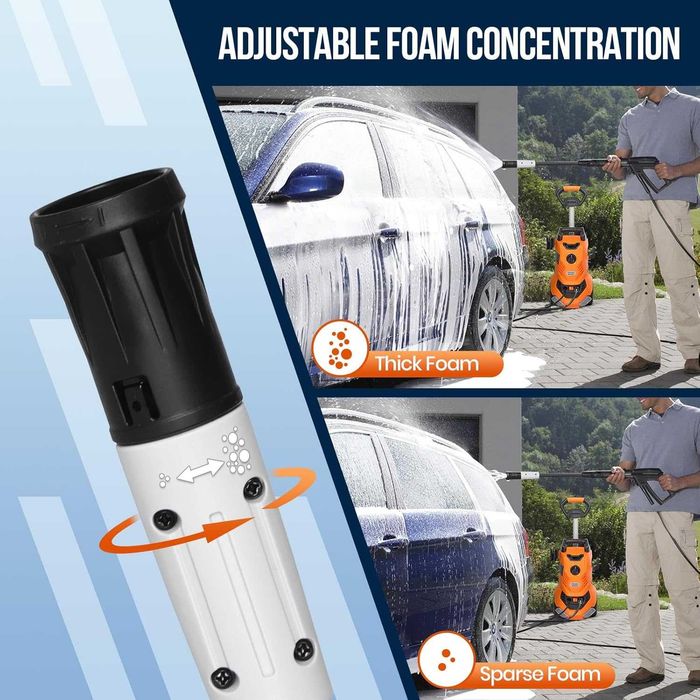 ADJUSTABLE FOAM CONCENTRATION

Thick Foam

Sparse Foam