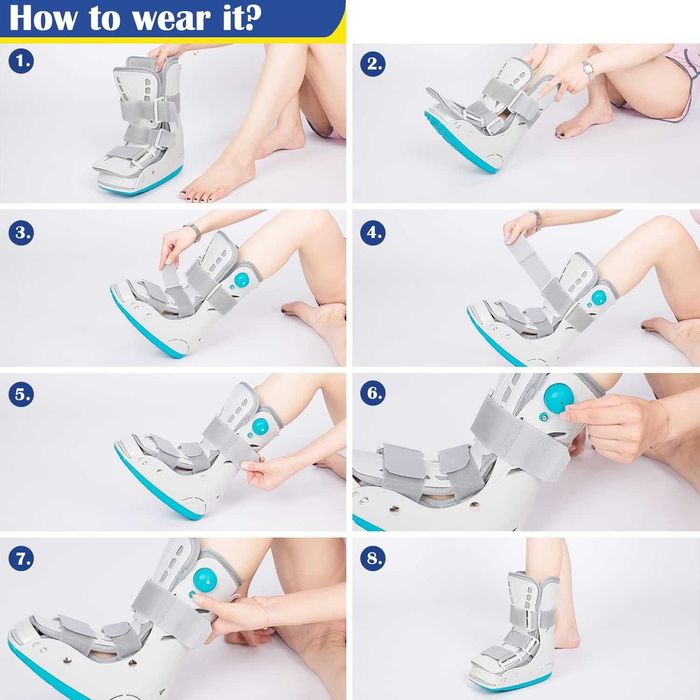 How to wear it?

1.

2.

3.

4.

5.

6.

7.

8.