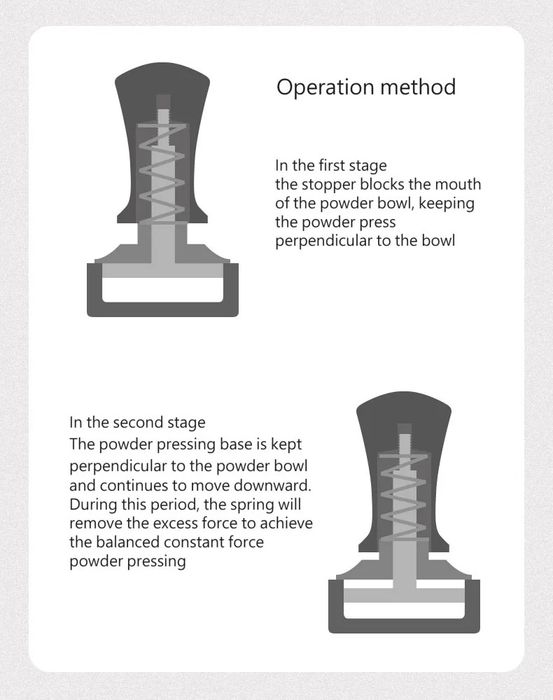 Operation method

In the first stage
the stopper blocks the mouth of the powder bowl, keeping the powder press perpendicular to the bowl

In the second stage
The powder pressing base is kept perpendicular to the powder bowl and continues to move downward. During this period, the spring will remove the excess force to achieve the balanced constant force powder pressing