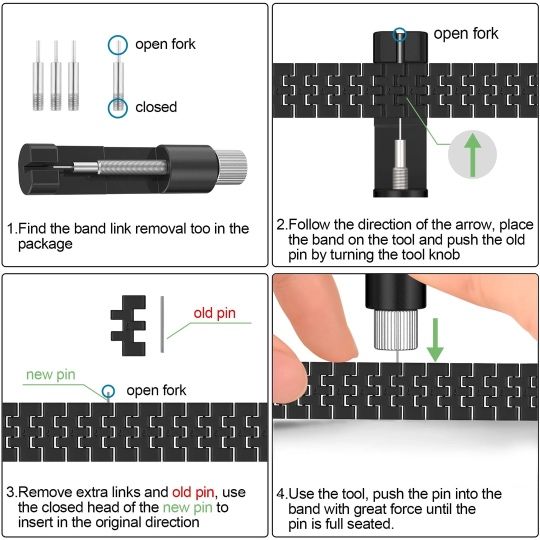 open fork

closed

1.Find the band link removal too in the package

open fork

2.Follow the direction of the arrow, place the band on the tool and push the old pin by turning the tool knob

old pin

new pin

open fork

3.Remove extra links and old pin, use the closed head of the new pin to insert in the original direction

4.Use the tool, push the pin into the band with great force until the pin is full seated.