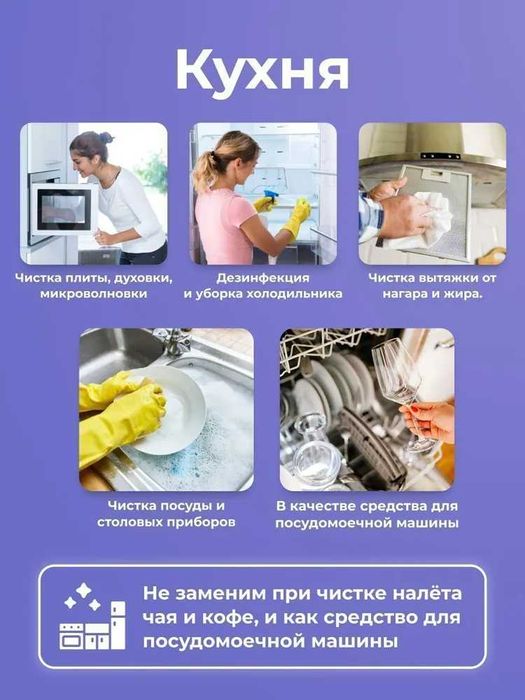 Кухня

Чистка плиты, духовки, микроволновки

Дезинфекция и уборка холодильника

Чистка вытяжки от нагара и жира.

Чистка посуды и столовых приборов

В качестве средства для посудомоечной машины

Не заменим при чистке налёта чая и кофе, и как средство для посудомоечной машины