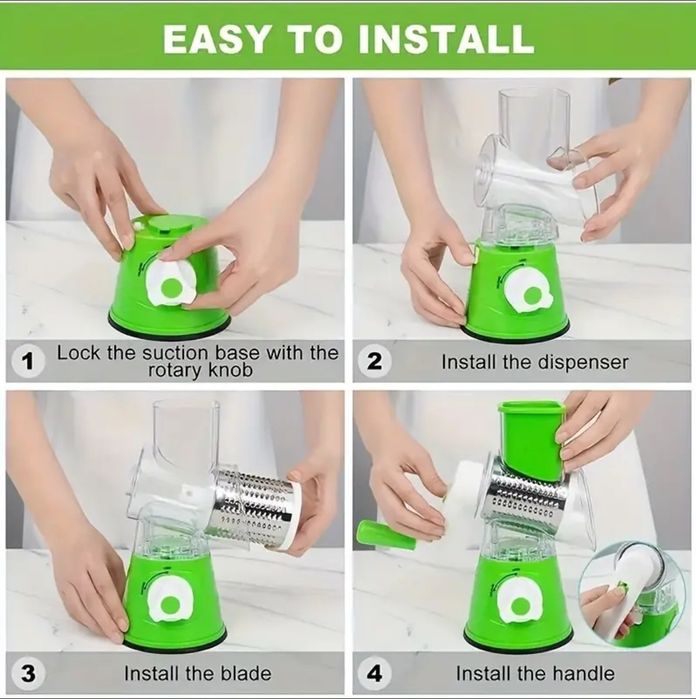 EASY TO INSTALL

1 Lock the suction base with the rotary knob

2 Install the dispenser

3 Install the blade

4 Install the handle