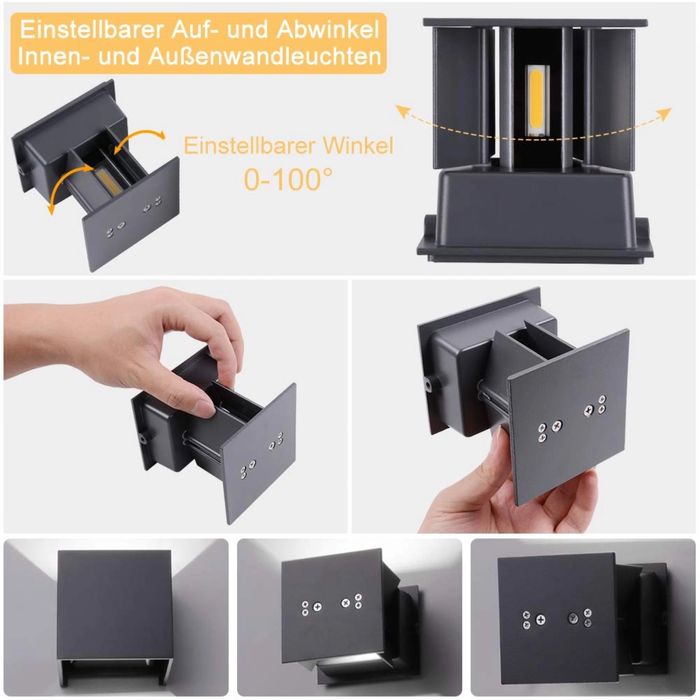 Einstellbarer Auf- und Abwinkel
Innen- und Außenwandleuchten

Einstellbarer Winkel
0-100°