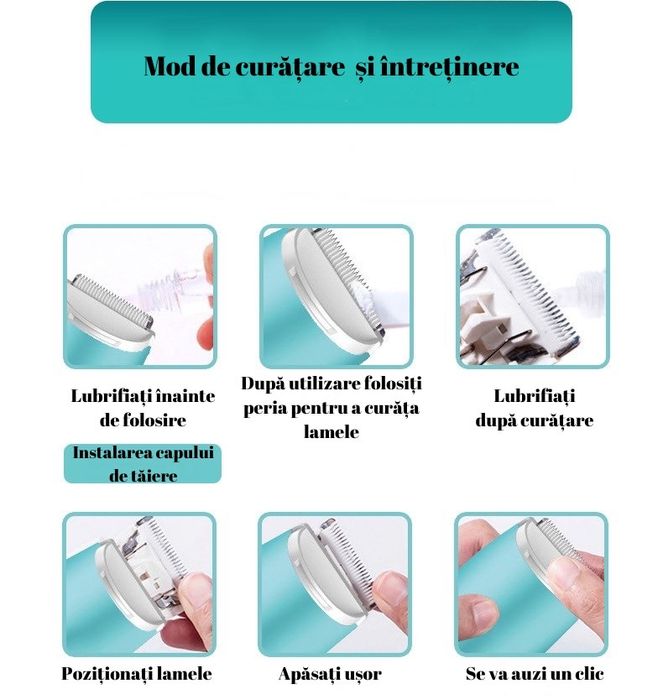 Mod de curățare și întreținere

Lubrifiați înainte de folosire

După utilizare folosiți peria pentru a curăța lamele

Lubrifiați după curățare

Instalarea capului de tăiere

Poziționați lamele

Apăsați ușor

Se va auzi un clic