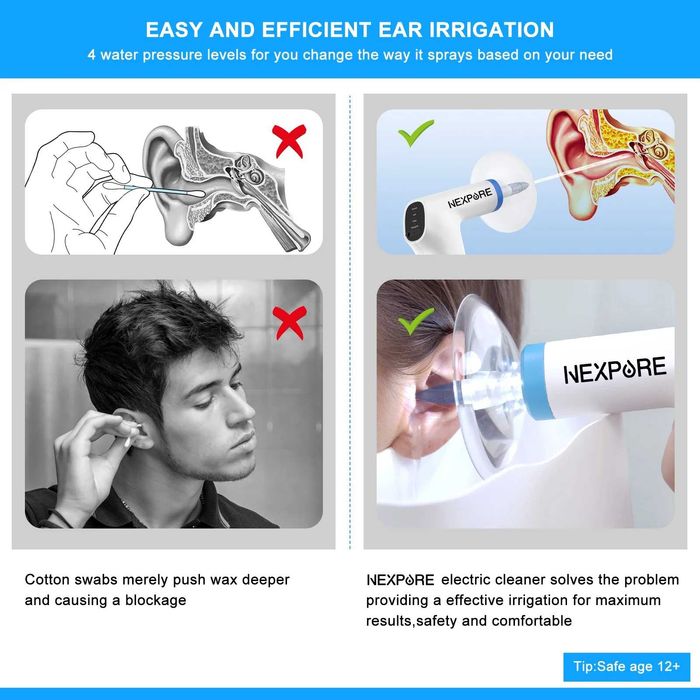 EASY AND EFFICIENT EAR IRRIGATION
4 water pressure levels for you change the way it sprays based on your need

NEXPORE

NEXPORE

Cotton swabs merely push wax deeper and causing a blockage

NEXPORE electric cleaner solves the problem providing a effective irrigation for maximum results,safety and comfortable

Tip:Safe age 12+