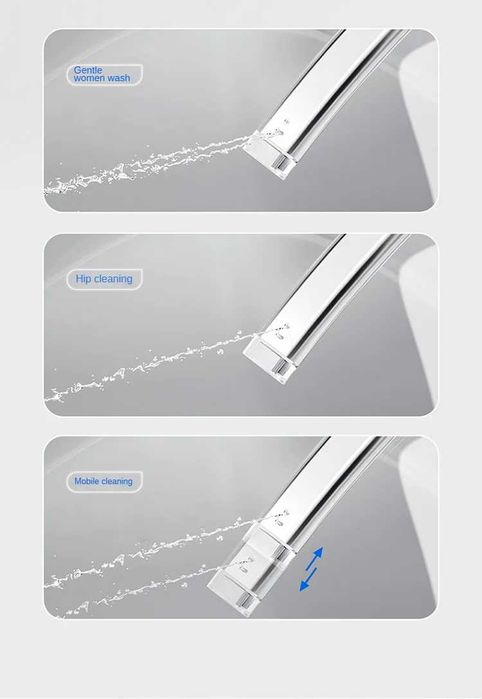 Gentle women wash

Hip cleaning

Mobile cleaning