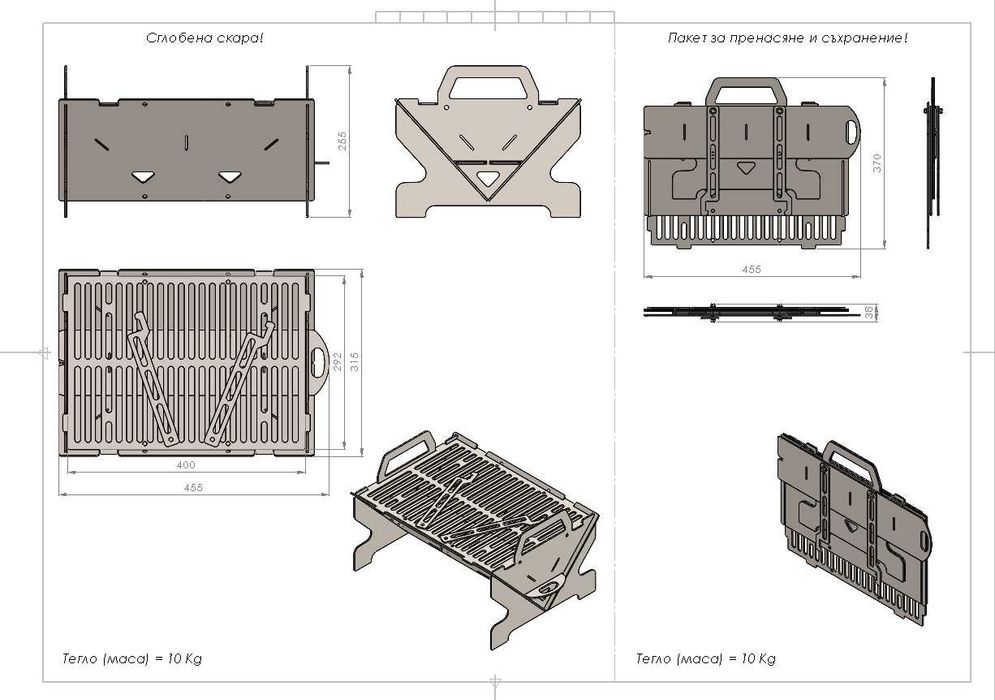 Сглобена скара!

255

292

315

400

455

Тегло (маса) = 10 Kg

Пакет за пренасяне и съхранение!

370

455

38

Тегло (маса) = 10 Kg