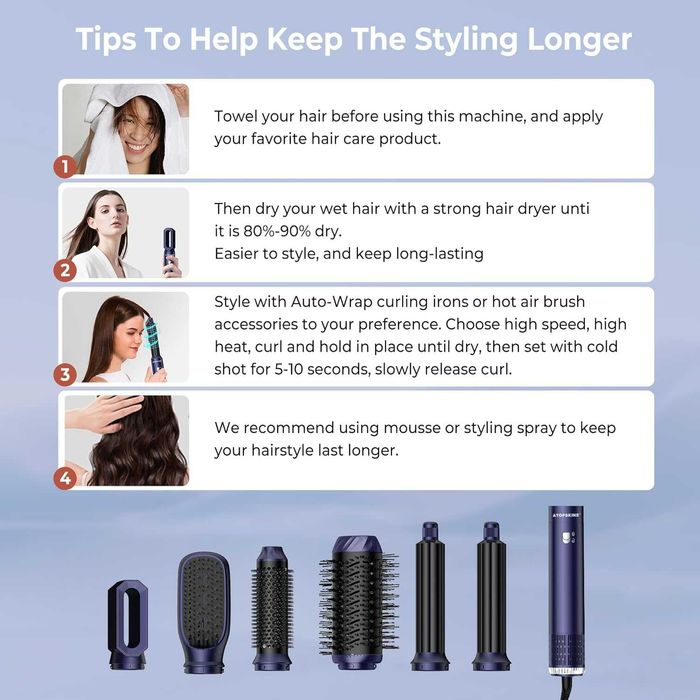 Tips To Help Keep The Styling Longer

1

Towel your hair before using this machine, and apply your favorite hair care product.

2

Then dry your wet hair with a strong hair dryer unti it is 80%-90% dry.
Easier to style, and keep long-lasting

3

Style with Auto-Wrap curling irons or hot air brush accessories to your preference. Choose high speed, high heat, curl and hold in place until dry, then set with cold shot for 5-10 seconds, slowly release curl.

4

We recommend using mousse or styling spray to keep your hairstyle last longer.

ATOPSKINS