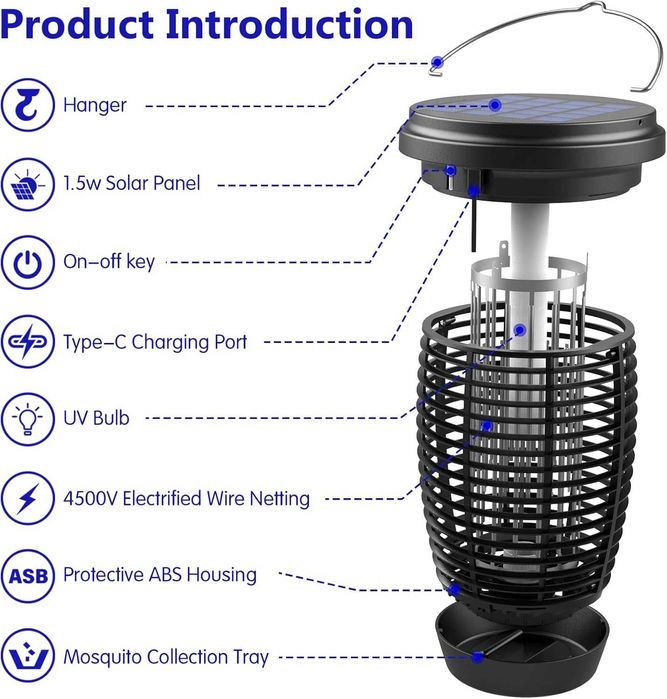 Product Introduction

Hanger

1.5w Solar Panel

On–off key

Type–C Charging Port

UV Bulb

4500V Electrified Wire Netting

ASB Protective ABS Housing

Mosquito Collection Tray