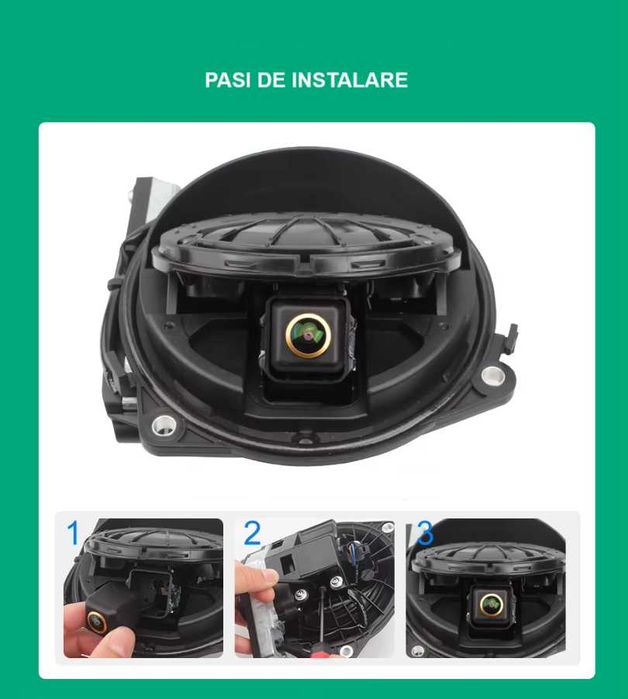 PASI DE INSTALARE

1

2

3