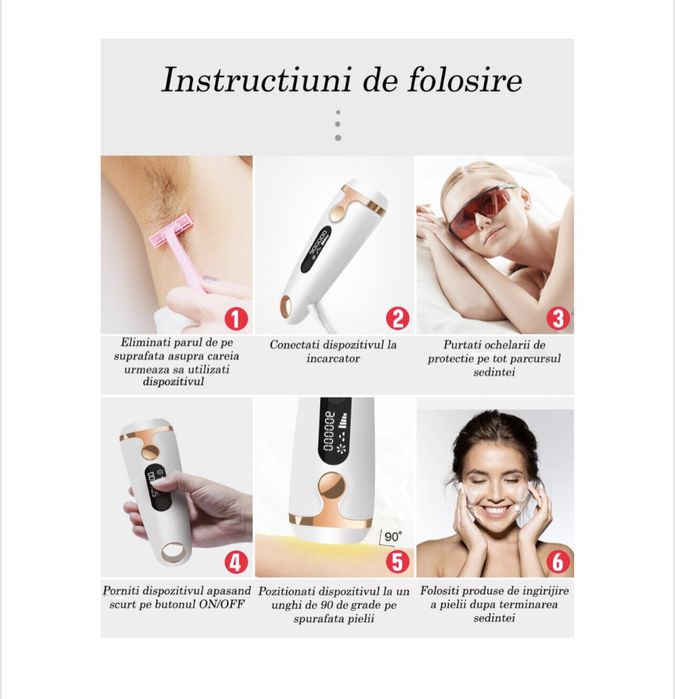 Instructiuni de folosire

1

Eliminati parul de pe suprafata asupra careia urmeaza sa utilizati dispozitivul

2

Conectati dispozitivul la incarcator

3

Purtati ochelarii de protectie pe tot parcursul sedintei

4

Porniti dispozitivul apasand scurt pe butonul ON/OFF

90°

5

Pozitionati dispozitivul la un unghi de 90 de grade pe spurafata pielii

6

Folositi produse de ingirijire a pielii dupa terminarea sedintei