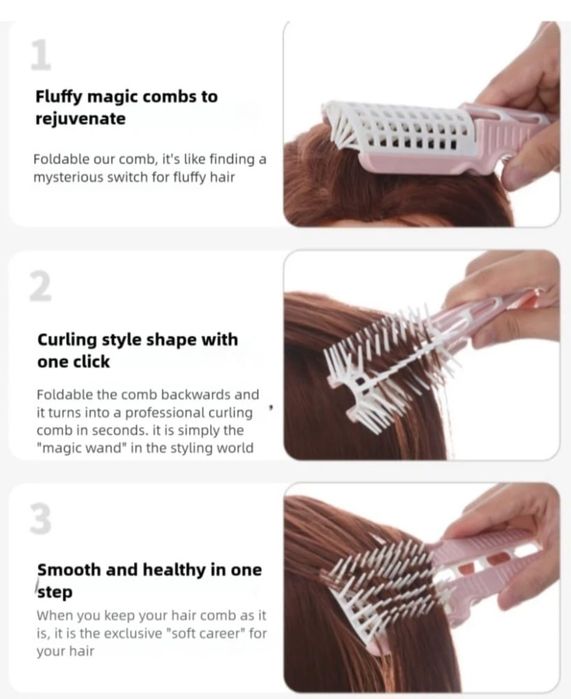 1

Fluffy magic combs to rejuvenate

Foldable our comb, it's like finding a mysterious switch for fluffy hair

2

Curling style shape with one click

Foldable the comb backwards and it turns into a professional curling comb in seconds. it is simply the "magic wand" in the styling world

3

Smooth and healthy in one step

When you keep your hair comb as it is, it is the exclusive "soft career" for your hair