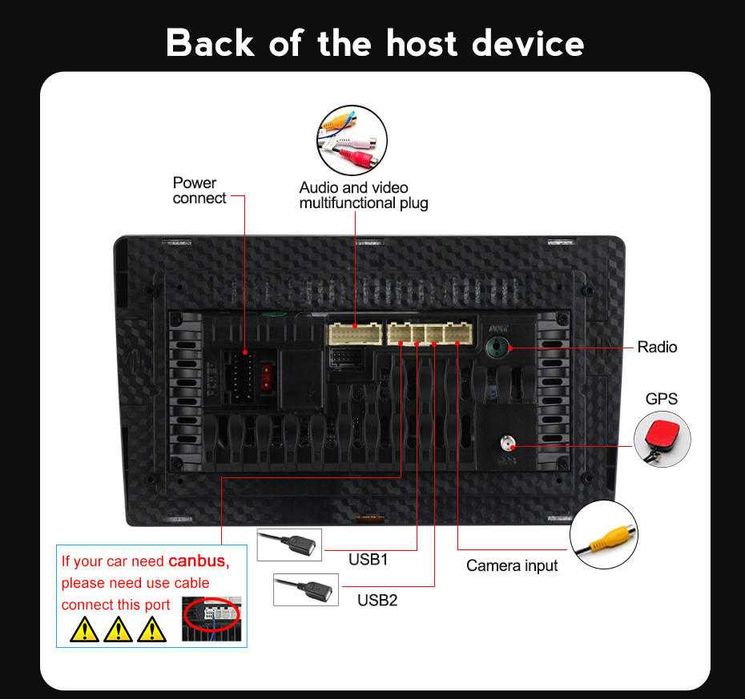 Back of the host device

Power connect

Audio and video multifunctional plug

Radio

GPS

If your car need canbus, please need use cable connect this port

USB1

USB2

Camera input