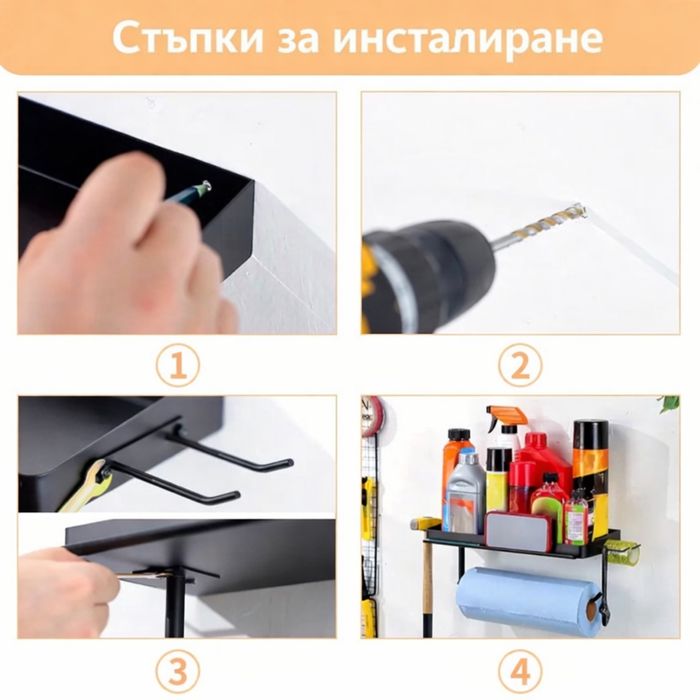 Стъпки за инсталиране

1

2

3

4