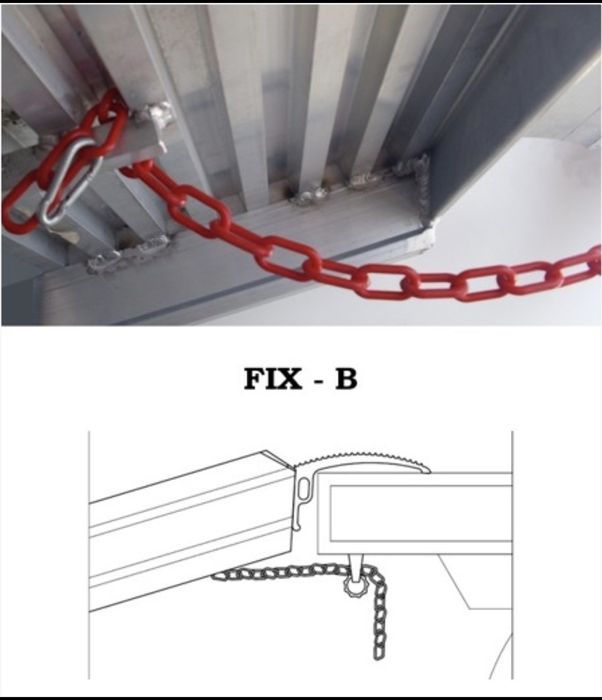 FIX - B