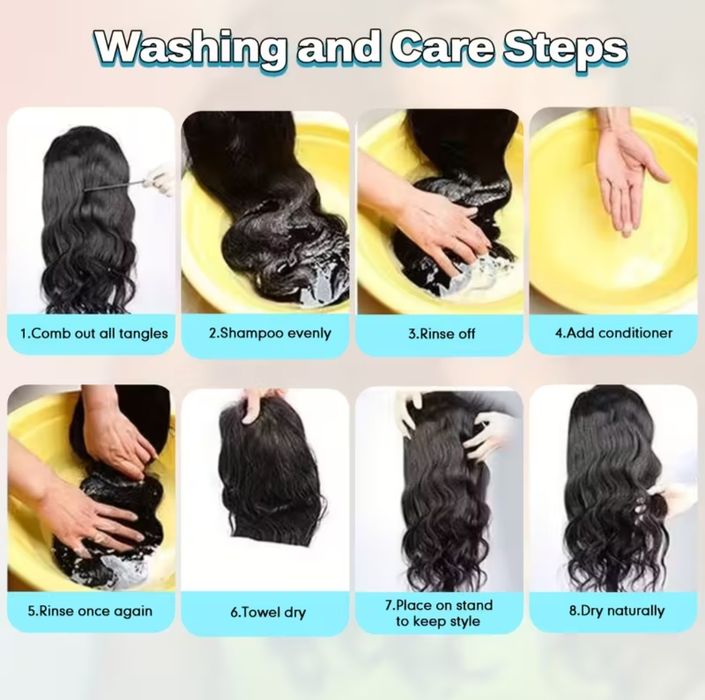 Washing and Care Steps

1.Comb out all tangles

2.Shampoo evenly

3.Rinse off

4.Add conditioner

5.Rinse once again

6.Towel dry

7.Place on stand to keep style

8.Dry naturally