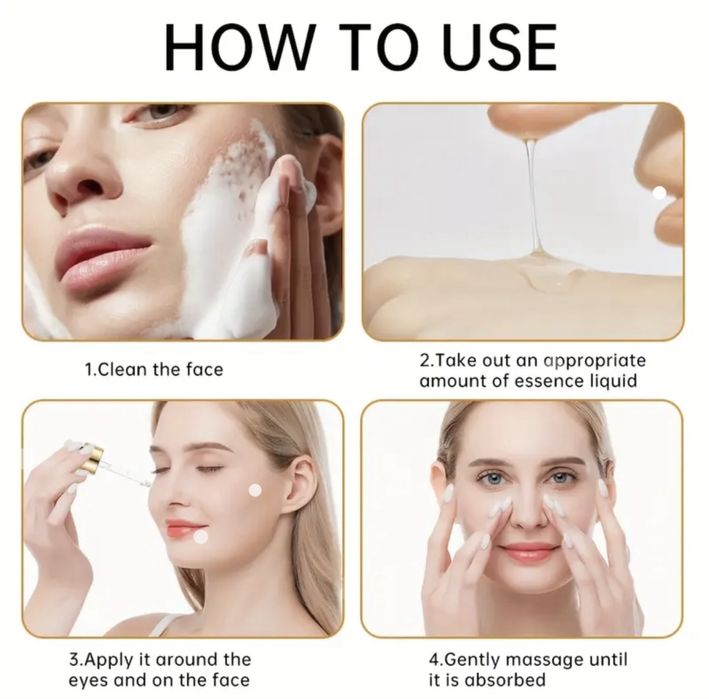 HOW TO USE

1.Clean the face

2.Take out an appropriate amount of essence liquid

3.Apply it around the eyes and on the face

4.Gently massage until it is absorbed