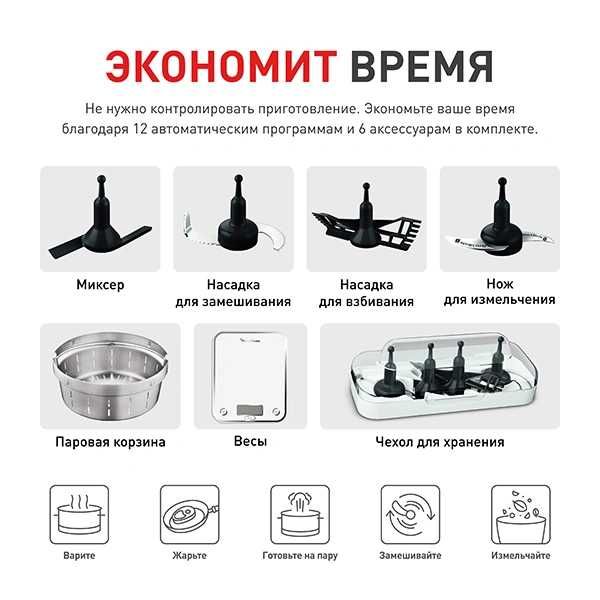 ЭКОНОМИТ ВРЕМЯ

Не нужно контролировать приготовление. Экономьте ваше время благодаря 12 автоматическим программам и 6 аксессуарам в комплекте.

Миксер

Насадка для замешивания

Насадка для взбивания

Нож для измельчения

Паровая корзина

Весы

Чехол для хранения

Варите

Жарьте

Готовьте на пару

Замешивайте

Измельчайте