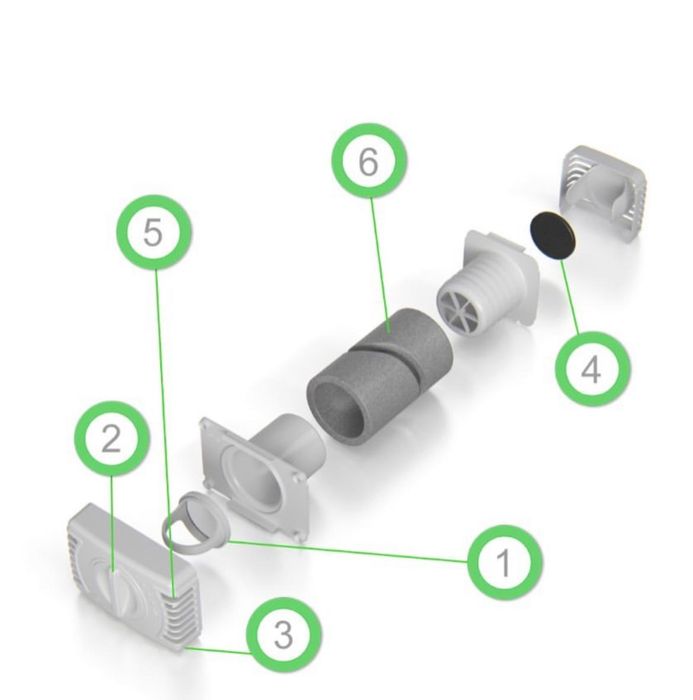 6
5
4
2
1
3