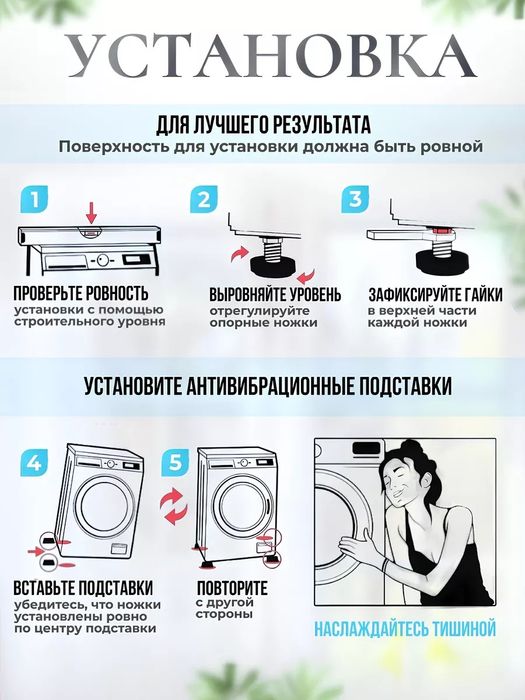 УСТАНОВКА

ДЛЯ ЛУЧШЕГО РЕЗУЛЬТАТА
Поверхность для установки должна быть ровной

1
ПРОВЕРЬТЕ РОВНОСТЬ
установки с помощью строительного уровня

2
ВЫРОВНЯЙТЕ УРОВЕНЬ
отрегулируйте опорные ножки

3
ЗАФИКСИРУЙТЕ ГАЙКИ
в верхней части каждой ножки

УСТАНОВИТЕ АНТИВИБРАЦИОННЫЕ ПОДСТАВКИ

4
ВСТАВЬТЕ ПОДСТАВКИ
убедитесь, что ножки установлены ровно по центру подставки

5
ПОВТОРИТЕ
с другой стороны

НАСЛАЖДАЙТЕСЬ ТИШИНОЙ