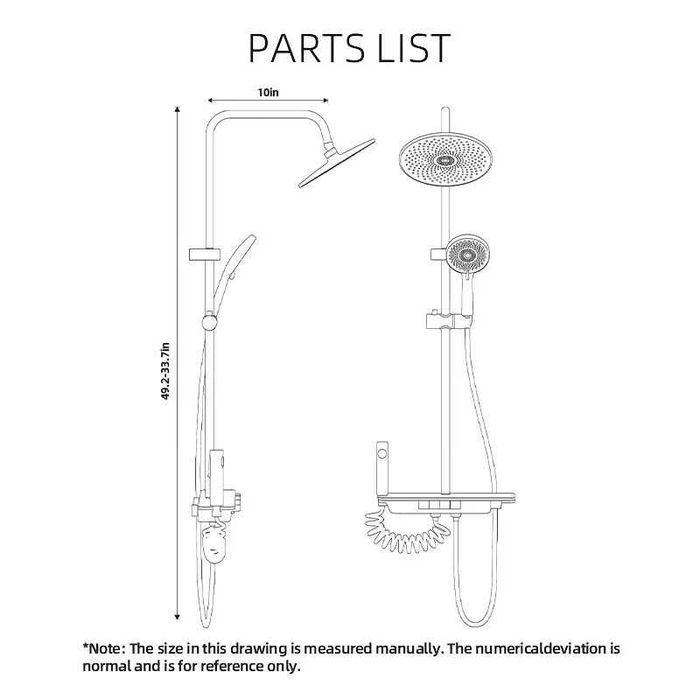 PARTS LIST

10in

49.2-33.7in

*Note: The size in this drawing is measured manually. The numericaldeviation is normal and is for reference only.