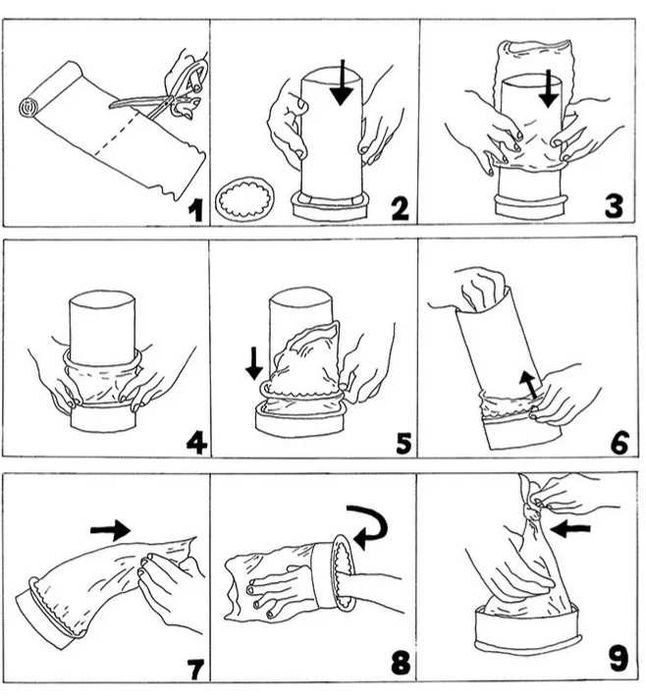 1
2
3
4
5
6
7
8
9