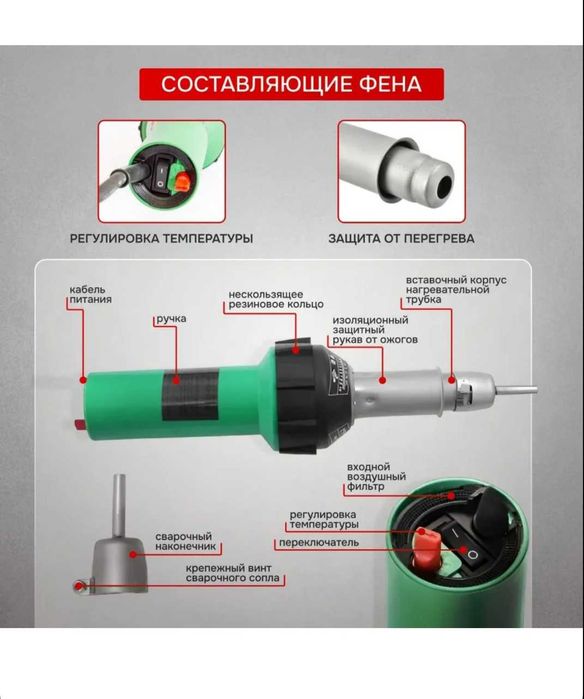 СОСТАВЛЯЮЩИЕ ФЕНА

РЕГУЛИРОВКА ТЕМПЕРАТУРЫ

ЗАЩИТА ОТ ПЕРЕГРЕВА

кабель питания

ручка

нескользящее резиновое кольцо

изоляционный защитный рукав от ожогов

вставочный корпус нагревательной трубка

входной воздушный фильтр

регулировка температуры

переключатель

сварочный наконечник

крепежный винт сварочного сопла