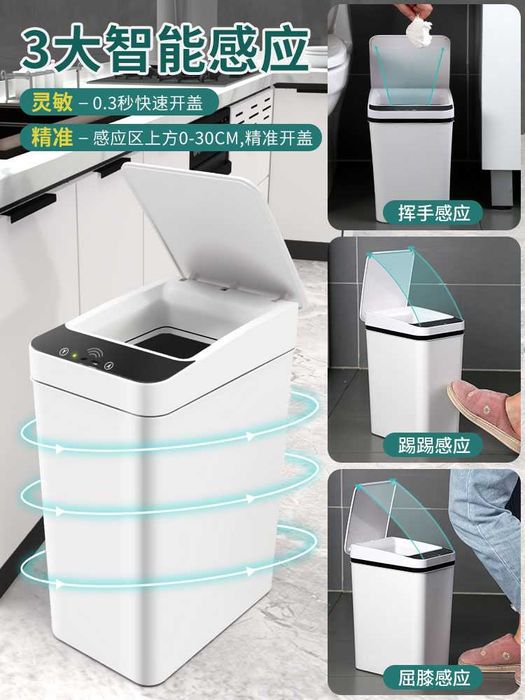 3大智能感应

灵敏 – 0.3秒快速开盖

精准 – 感应区上方0-30CM,精准开盖

挥手感应

踢踢感应

屈膝感应