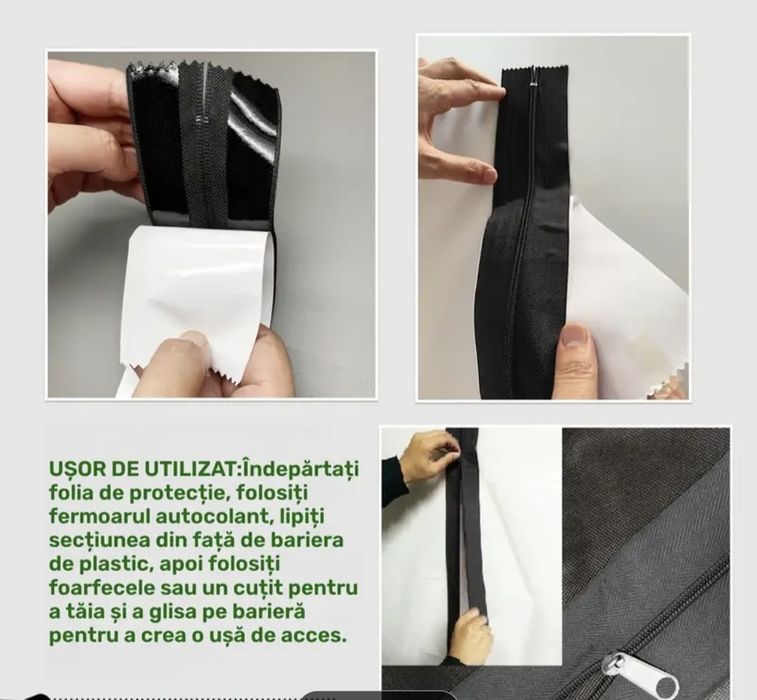 UȘOR DE UTILIZAT:Îndepărtați folia de protecție, folosiți fermoarul autocolant, lipiți secțiunea din față de bariera de plastic, apoi folosiți foarfecele sau un cuțit pentru a tăia și a glisa pe barieră pentru a crea o ușă de acces.