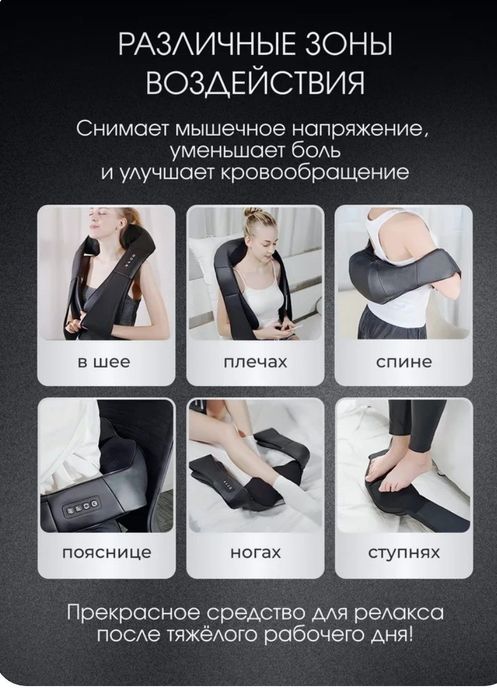 РАЗЛИЧНЫЕ ЗОНЫ ВОЗДЕЙСТВИЯ

Снимает мышечное напряжение, уменьшает боль и улучшает кровообращение

в шее

плечах

спине

пояснице

ногах

ступнях

Прекрасное средство для релакса после тяжёлого рабочего дня!