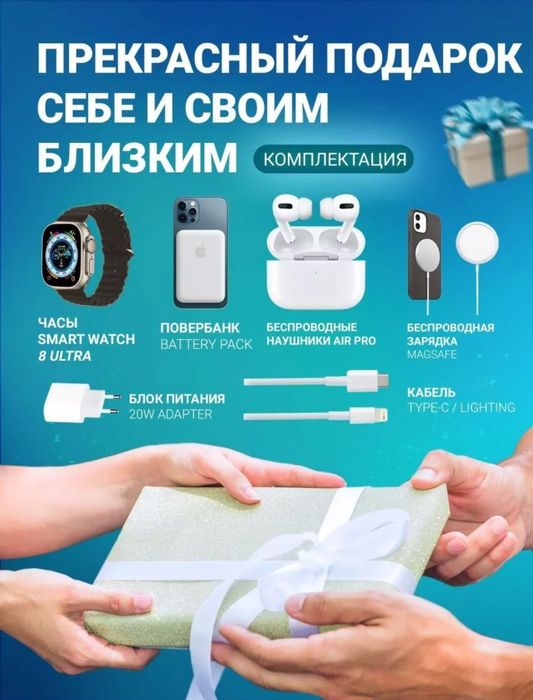 ПРЕКРАСНЫЙ ПОДАРОК СЕБЕ И СВОИМ БЛИЗКИМ

КОМПЛЕКТАЦИЯ

ЧАСЫ SMART WATCH 8 ULTRA

ПОВЕРБАНК BATTERY PACK

БЕСПРОВОДНЫЕ НАУШНИКИ AIR PRO

БЕСПРОВОДНАЯ ЗАРЯДКА MAGSAFE

БЛОК ПИТАНИЯ 20W ADAPTER

КАБЕЛЬ TYPE-C / LIGHTING