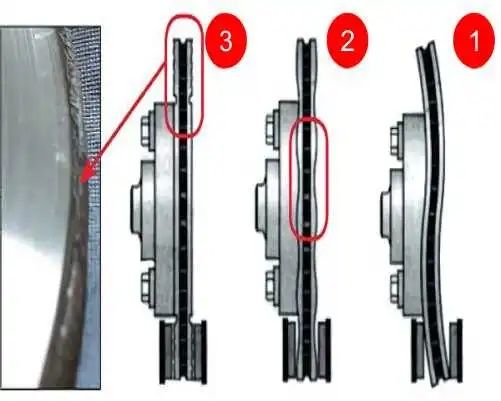 3
2
1