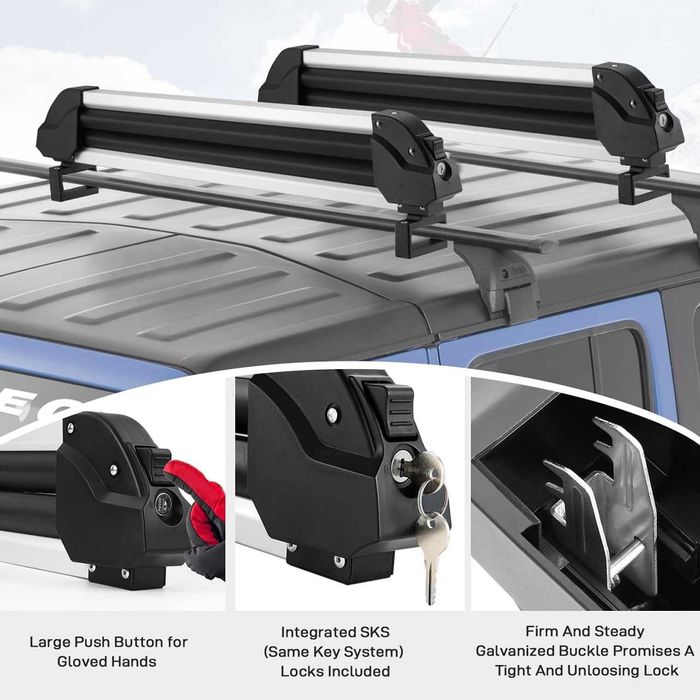 Large Push Button for Gloved Hands

Integrated SKS (Same Key System) Locks Included

Firm And Steady Galvanized Buckle Promises A Tight And Unloosing Lock