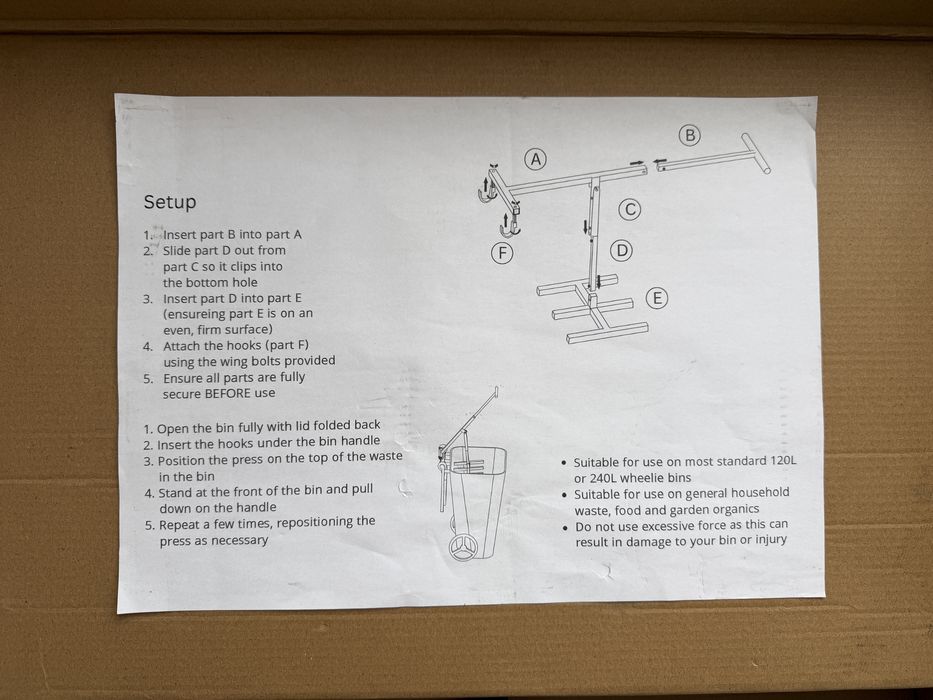 Setup

1. Insert part B into part A
2. Slide part D out from part C so it clips into the bottom hole
3. Insert part D into part E (ensureing part E is on an even, firm surface)
4. Attach the hooks (part F) using the wing bolts provided
5. Ensure all parts are fully secure BEFORE use

A

B

C

D

E

F

1. Open the bin fully with lid folded back
2. Insert the hooks under the bin handle
3. Position the press on the top of the waste in the bin
4. Stand at the front of the bin and pull down on the handle
5. Repeat a few times, repositioning the press as necessary

• Suitable for use on most standard 120L or 240L wheelie bins
• Suitable for use on general household waste, food and garden organics
• Do not use excessive force as this can result in damage to your bin or injury