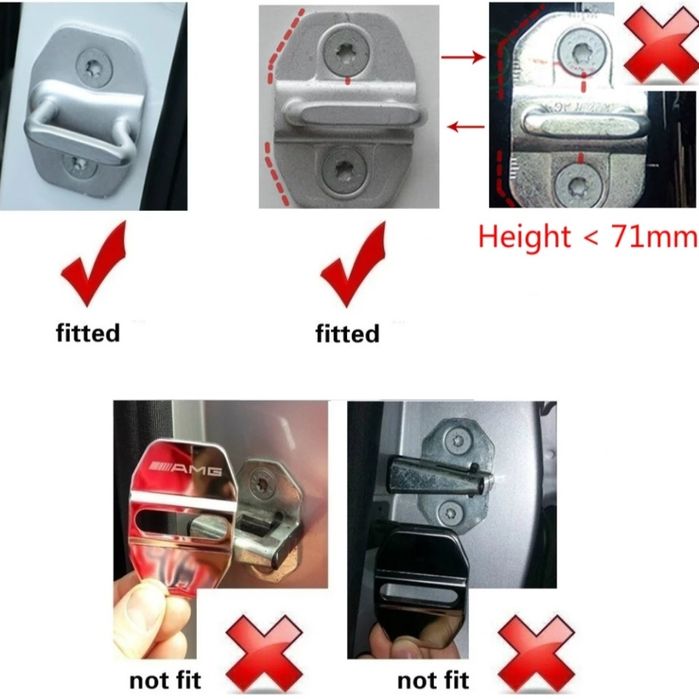 Height < 71mm

fitted

fitted

AMG

not fit

not fit